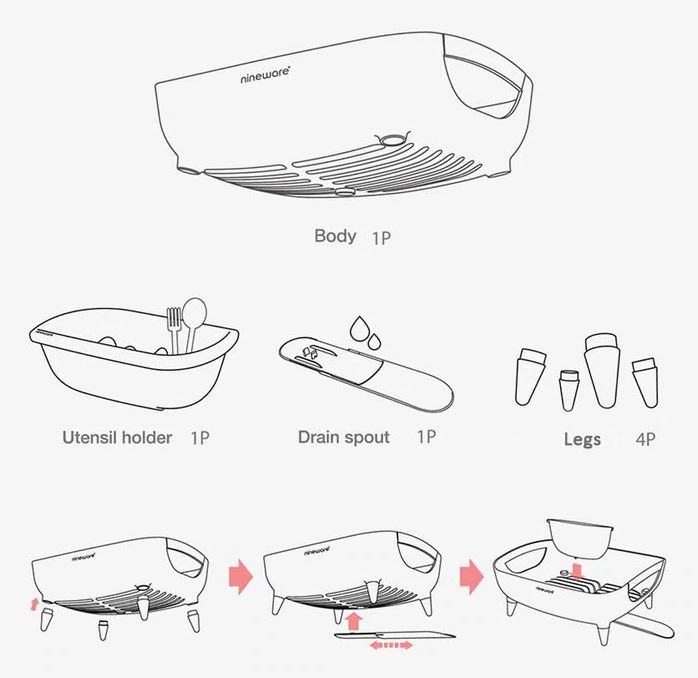 nineware

Body 1P

nineware

Utensil holder 1P

Drain spout 1P

Legs 4P

nineware

nineware

nineware