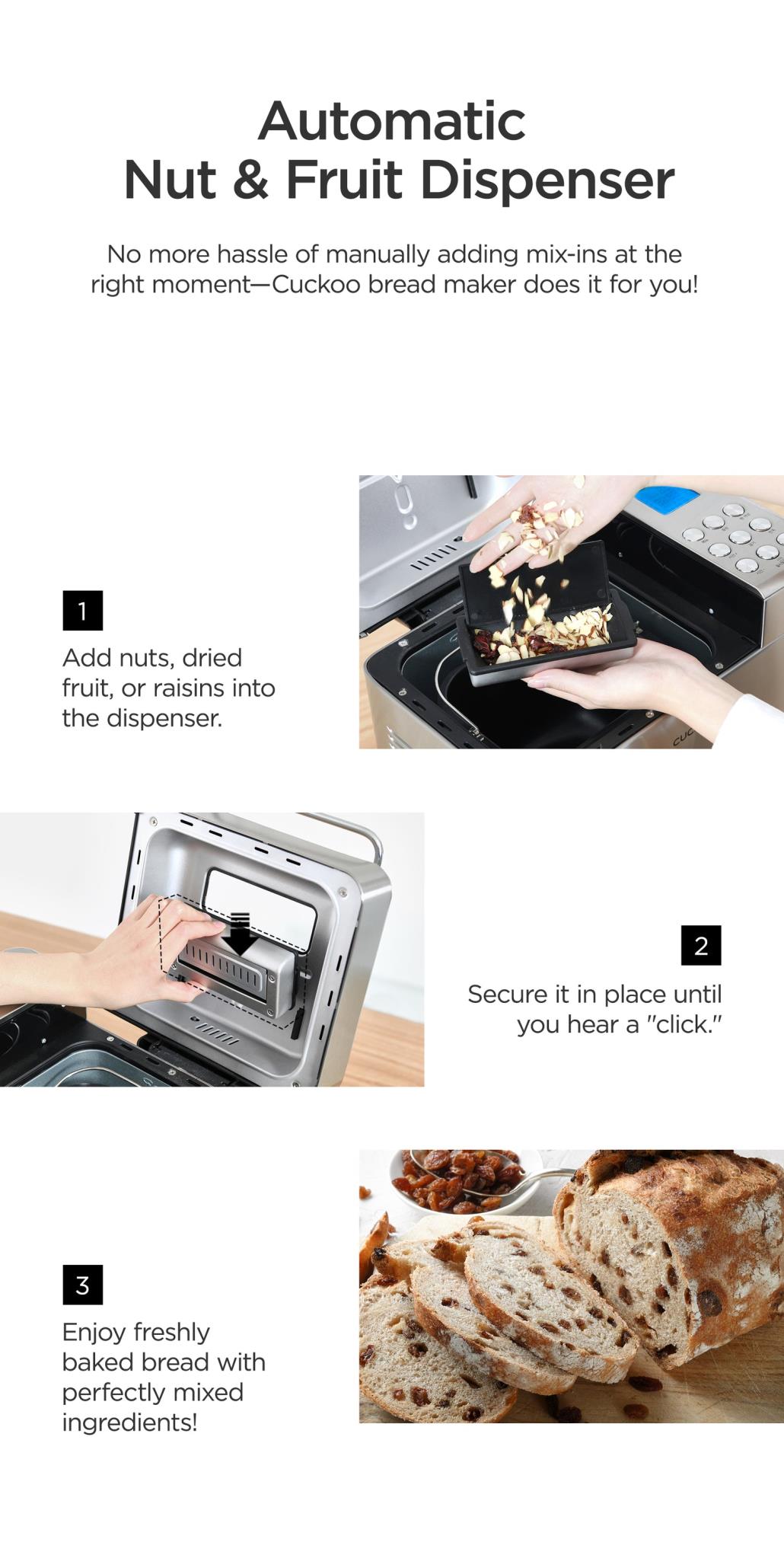 Automatic
Nut & Fruit Dispenser

No more hassle of manually adding mix-ins at the right moment—Cuckoo bread maker does it for you!

1

Add nuts, dried fruit, or raisins into the dispenser.

2

Secure it in place until you hear a "click."

3

Enjoy freshly baked bread with perfectly mixed ingredients!